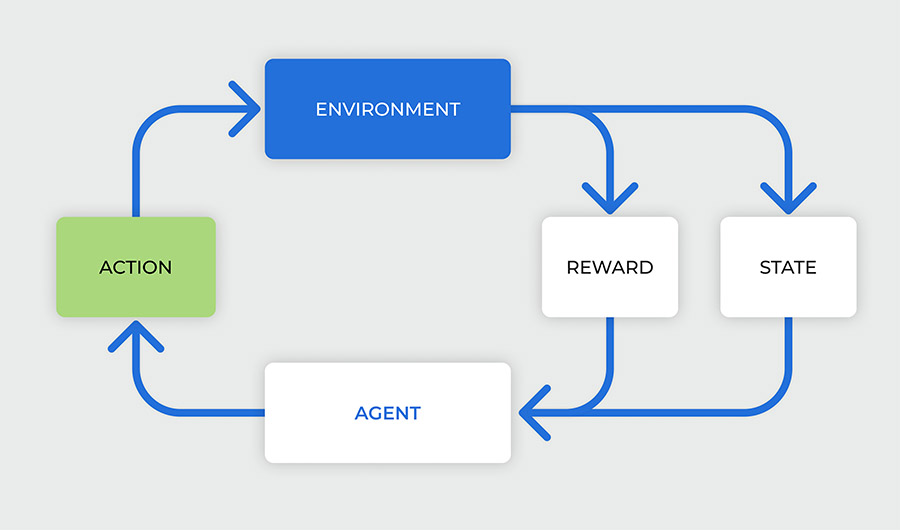 ENVIRONMENT

ACTION

REWARD

STATE

AGENT